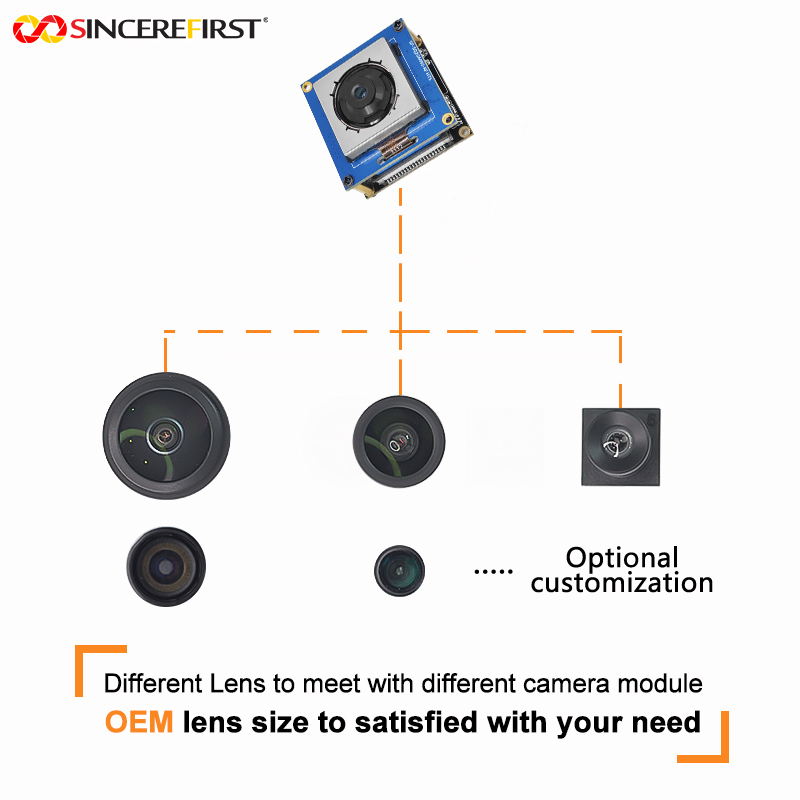 SINCEREFIRST®

..... Optional customization

Different Lens to meet with different camera module
OEM lens size to satisfied with your need